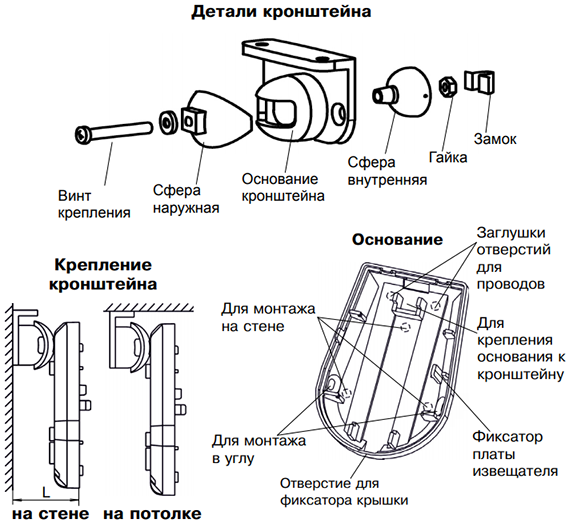 Детали кронштейна

Винт крепления

Сфера наружная

Основание кронштейна

Сфера внутренняя

Гайка

Замок

Крепление кронштейна

L

на стене

на потолке

Основание

Заглушки отверстий для проводов

Для монтажа на стене

Для крепления основания к кронштейну

Для монтажа в углу

Фиксатор платы извещателя

Отверстие для фиксатора крышки